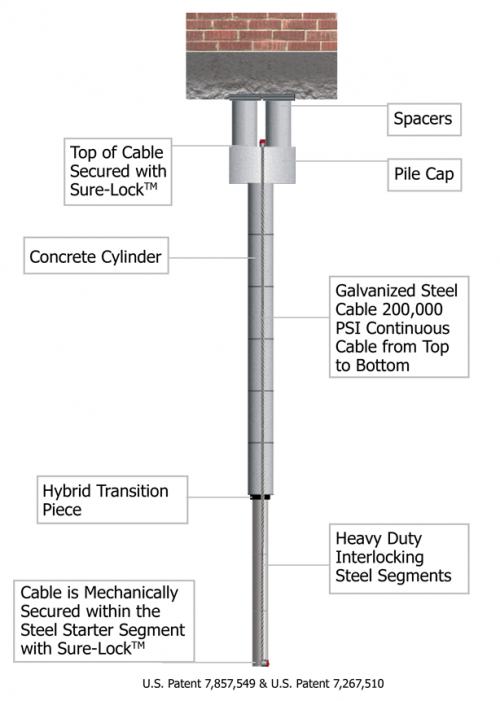 Spacers

Top of Cable Secured with Sure-Lock™

Pile Cap

Concrete Cylinder

Galvanized Steel Cable 200,000 PSI Continuous Cable from Top to Bottom

Hybrid Transition Piece

Heavy Duty Interlocking Steel Segments

Cable is Mechanically Secured within the Steel Starter Segment with Sure-Lock™

U.S. Patent 7,857,549 & U.S. Patent 7,267,510